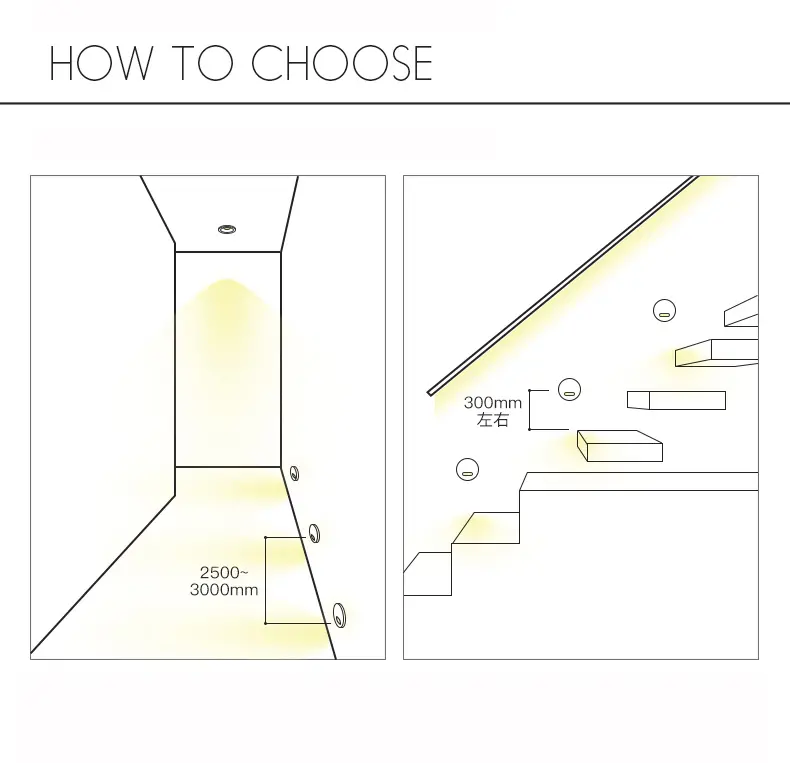 HOW TO CHOOSE

2500~
3000mm

300mm
左右