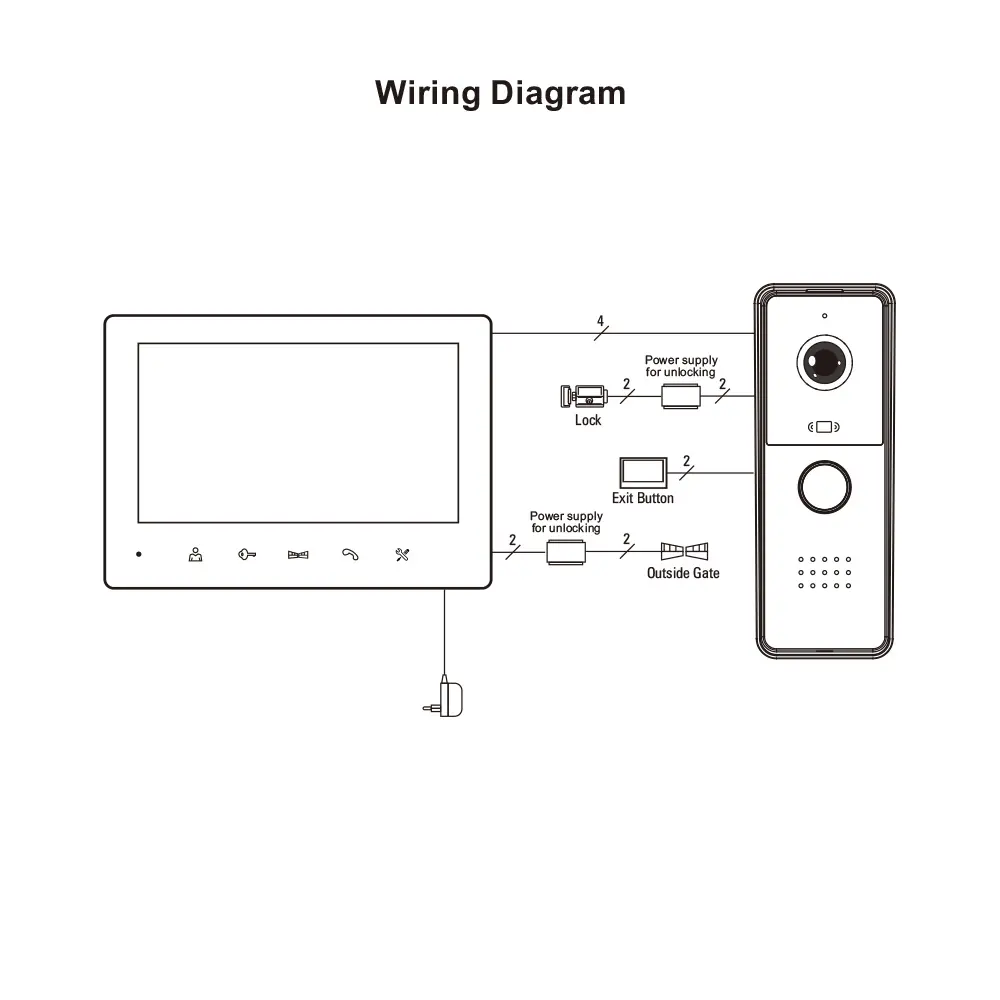 Wiring Diagram

4

Power supply for unlocking

2

2

Lock

2

Exit Button

Power supply for unlocking

2

2

Outside Gate