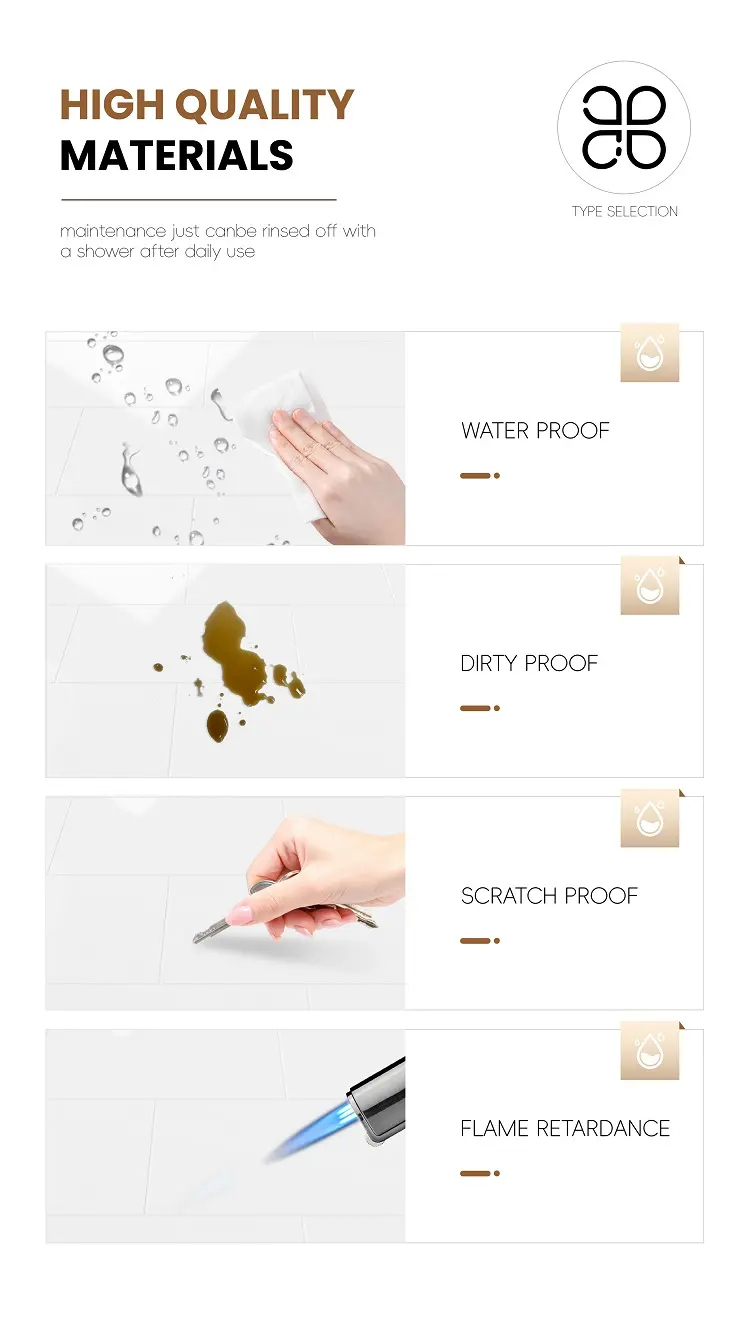 HIGH QUALITY
MATERIALS

maintenance just canbe rinsed off with a shower after daily use

TYPE SELECTION

WATER PROOF

DIRTY PROOF

SCRATCH PROOF

FLAME RETARDANCE